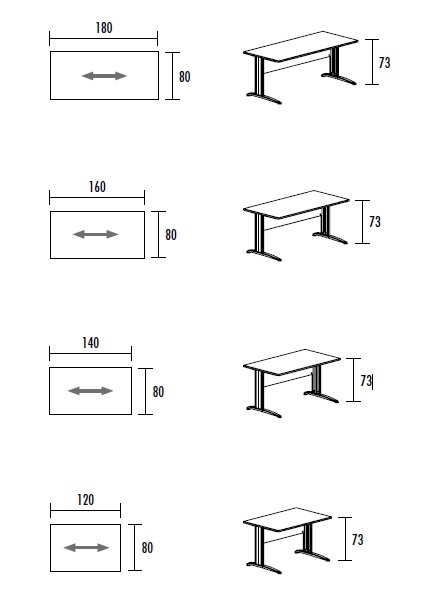 180
80
73
160
80
73
140
80
73
120
80
73