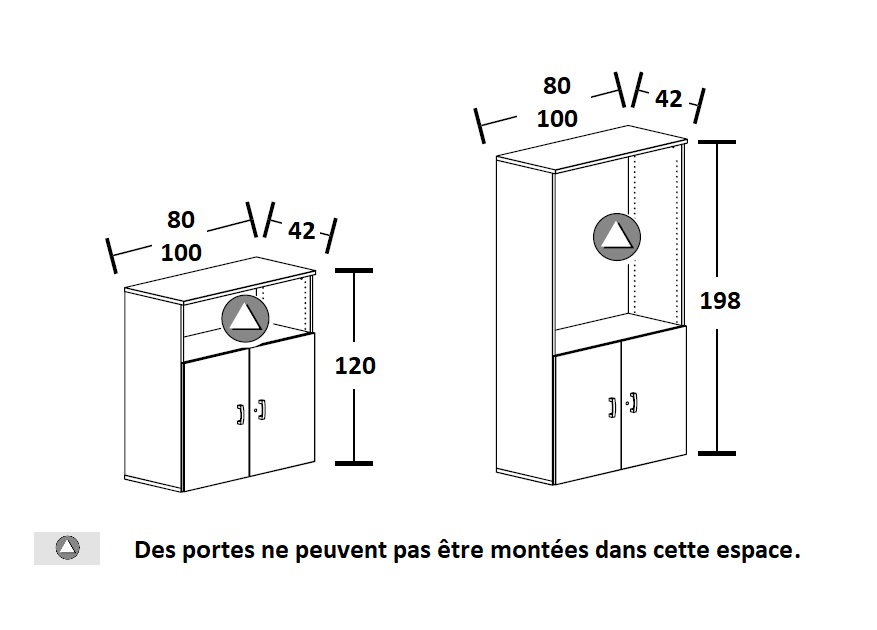 80
100
42
120

80
100
42
198

Des portes ne peuvent pas être montées dans cette espace.